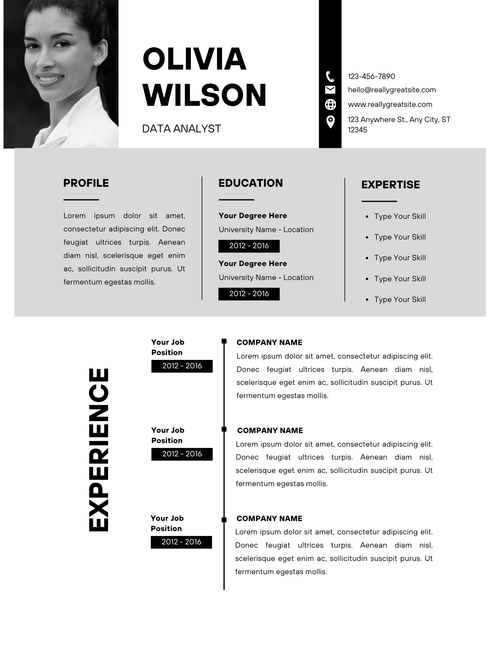 OLIVIA WILSON

DATA ANALYST

123-456-7890
hello@reallygreatsite.com
www.reallygreatsite.com
123 Anywhere St., Any City, ST 12345

PROFILE

Lorem ipsum dolor sit amet, consectetur adipiscing elit. Donec feugiat ultrices turpis. Aenean diam nisl, scelerisque eget enim ac, sollicitudin suscipit purus. Ut fermentum egestas mollis.

EDUCATION

Your Degree Here
University Name - Location
2012 - 2016

Your Degree Here
University Name - Location
2012 - 2016

EXPERTISE

- Type Your Skill
- Type Your Skill
- Type Your Skill
- Type Your Skill
- Type Your Skill

EXPERIENCE

Your Job Position
2012 - 2016

COMPANY NAME
Lorem ipsum dolor sit amet, consectetur adipiscing elit. Donec feugiat ultrices turpis. Aenean diam nisl, scelerisque eget enim ac, sollicitudin suscipit purus. Ut fermentum egestas mollis.

Your Job Position
2012 - 2016

COMPANY NAME
Lorem ipsum dolor sit amet, consectetur adipiscing elit. Donec feugiat ultrices turpis. Aenean diam nisl, scelerisque eget enim ac, sollicitudin suscipit purus. Ut fermentum egestas mollis.

Your Job Position
2012 - 2016

COMPANY NAME
Lorem ipsum dolor sit amet, consectetur adipiscing elit. Donec feugiat ultrices turpis. Aenean diam nisl, scelerisque eget enim ac, sollicitudin suscipit purus. Ut fermentum egestas mollis.